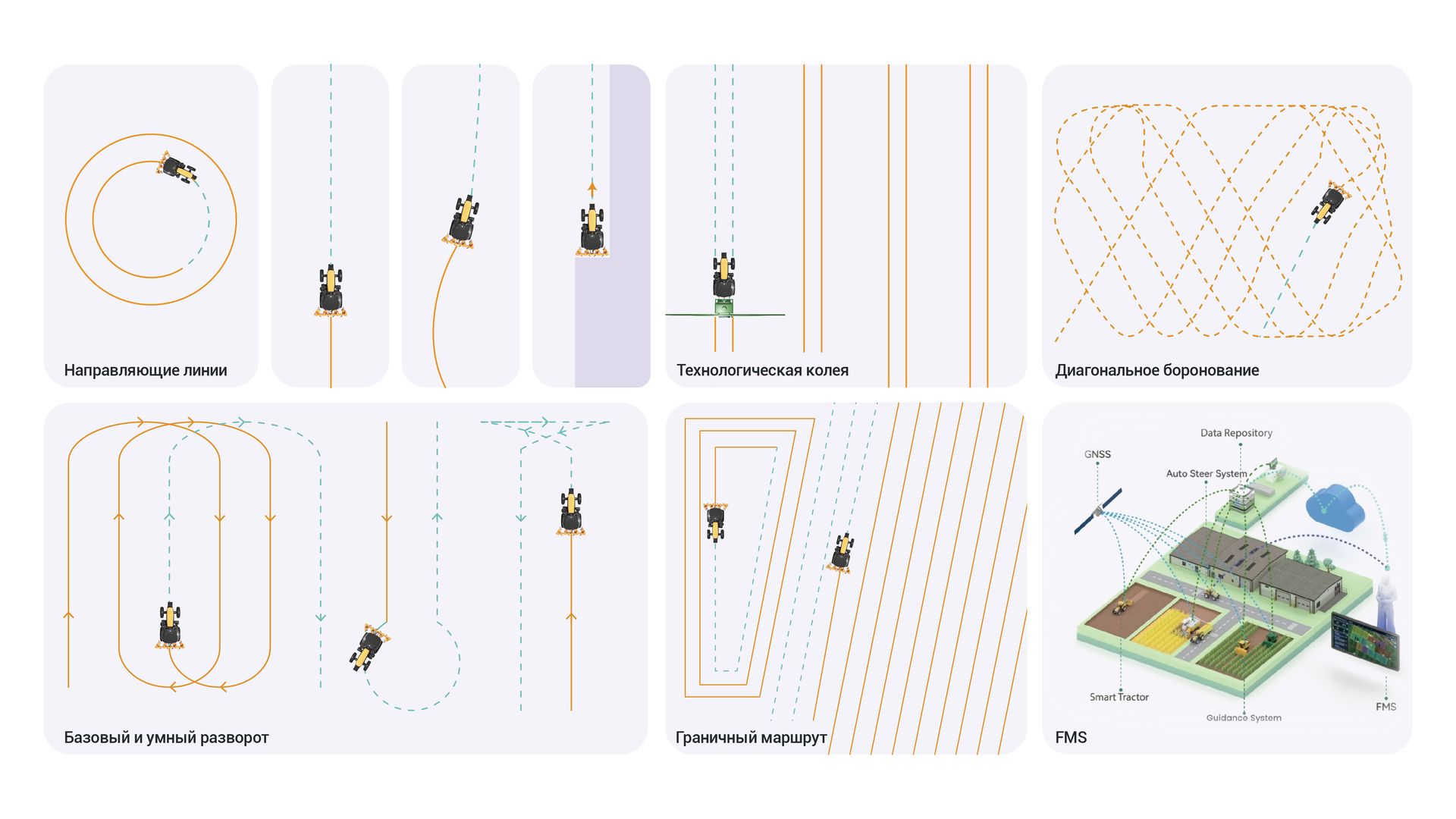 Направляющие линии

Технологическая колея

Диагональное боронование

Базовый и умный разворот

Граничный маршрут

Data Repository

GNSS

Auto Steer System

Smart Tractor

Guidance System

FMS

FMS